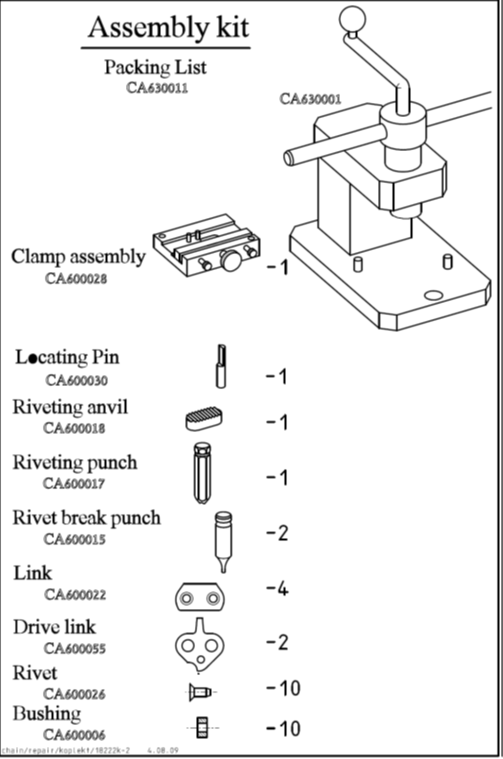 Assembly kit

Packing List
CA630011

CA630001

Clamp assembly
CA600028
-1

Locating Pin
CA600030
-1

Riveting anvil
CA600018
-1

Riveting punch
CA600017
-1

Rivet break punch
CA600015
-2

Link
CA600022
-4

Drive link
CA600055
-2

Rivet
CA600026
-10

Bushing
CA600006
-10

chain/repair/kopiekt/18222k-2 4.08.09